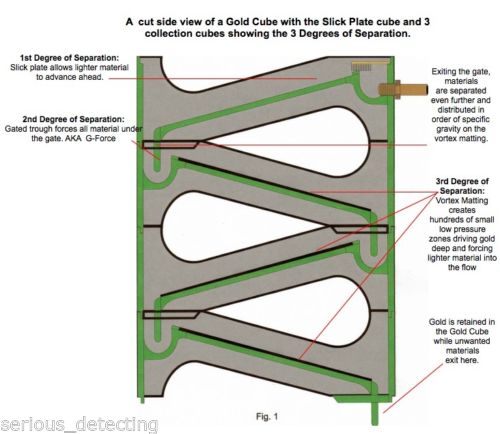 A cut side view of a Gold Cube with the Slick Plate cube and 3 collection cubes showing the 3 Degrees of Separation.

1st Degree of Separation:
Slick plate allows lighter material to advance ahead.

2nd Degree of Separation:
Gated trough forces all material under the gate. AKA G-Force

Exiting the gate, materials are separated even further and distributed in order of specific gravity on the vortex matting.

3rd Degree of Separation:
Vortex Matting creates hundreds of small low pressure zones driving gold deep and forcing lighter material into the flow

Gold is retained in the Gold Cube while unwanted materials exit here.

Fig. 1

serious_detecting