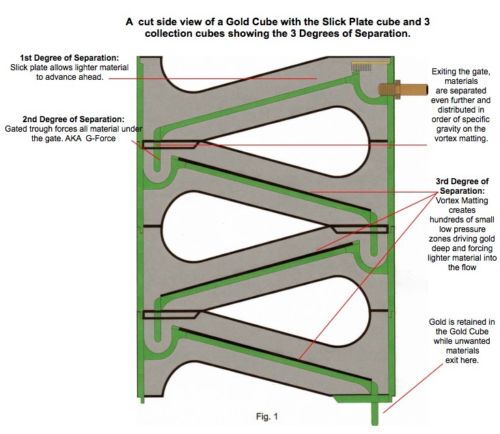 A cut side view of a Gold Cube with the Slick Plate cube and 3 collection cubes showing the 3 Degrees of Separation.

1st Degree of Separation:
Slick plate allows lighter material to advance ahead.

2nd Degree of Separation:
Gated trough forces all material under the gate. AKA G-Force

Exiting the gate, materials are separated even further and distributed in order of specific gravity on the vortex matting.

3rd Degree of Separation:
Vortex Matting creates hundreds of small low pressure zones driving gold deep and forcing lighter material into the flow

Gold is retained in the Gold Cube while unwanted materials exit here.

Fig. 1